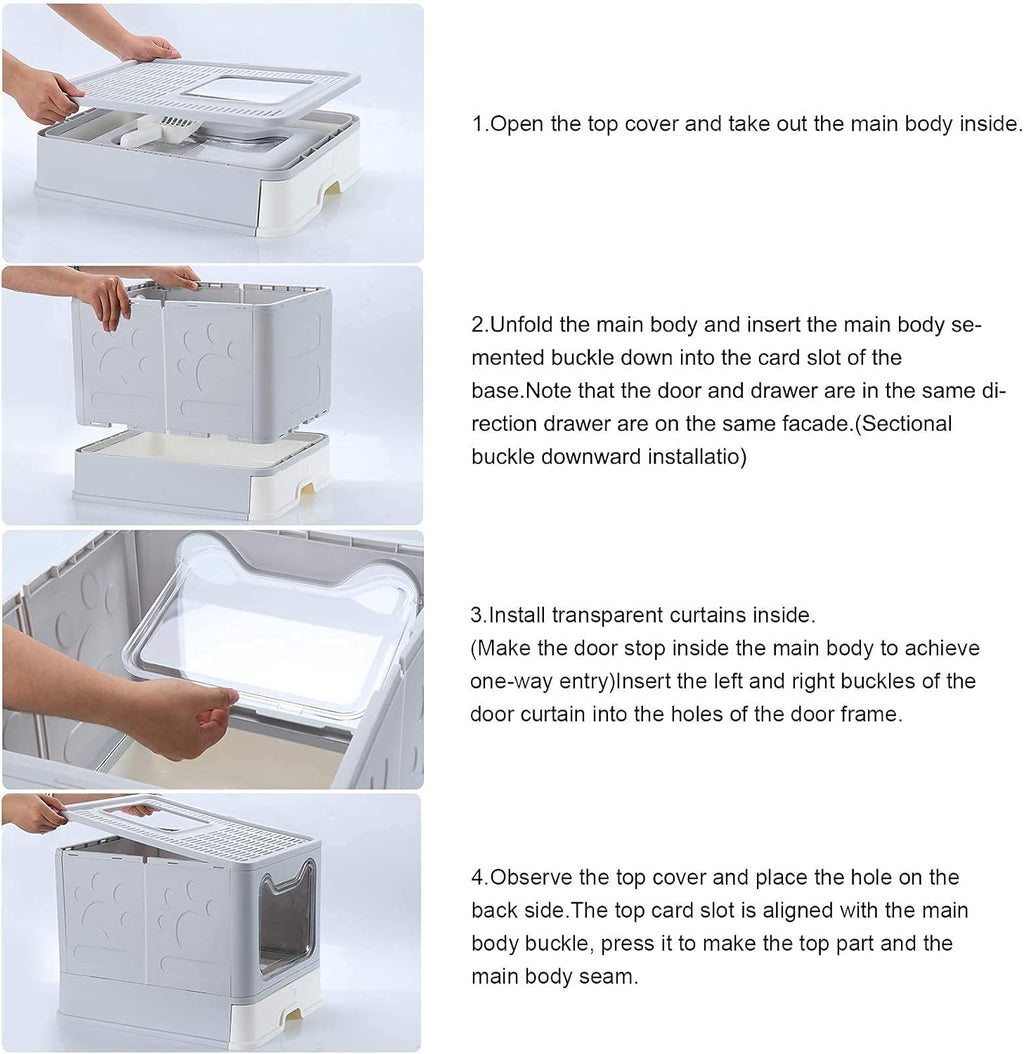 1.Open the top cover and take out the main body inside.

2.Unfold the main body and insert the main body semented buckle down into the card slot of the base.Note that the door and drawer are in the same direction drawer are on the same facade.(Sectional buckle downward installatio)

3.Install transparent curtains inside.
(Make the door stop inside the main body to achieve one-way entry)Insert the left and right buckles of the door curtain into the holes of the door frame.

4.Observe the top cover and place the hole on the back side.The top card slot is aligned with the main body buckle, press it to make the top part and the main body seam.