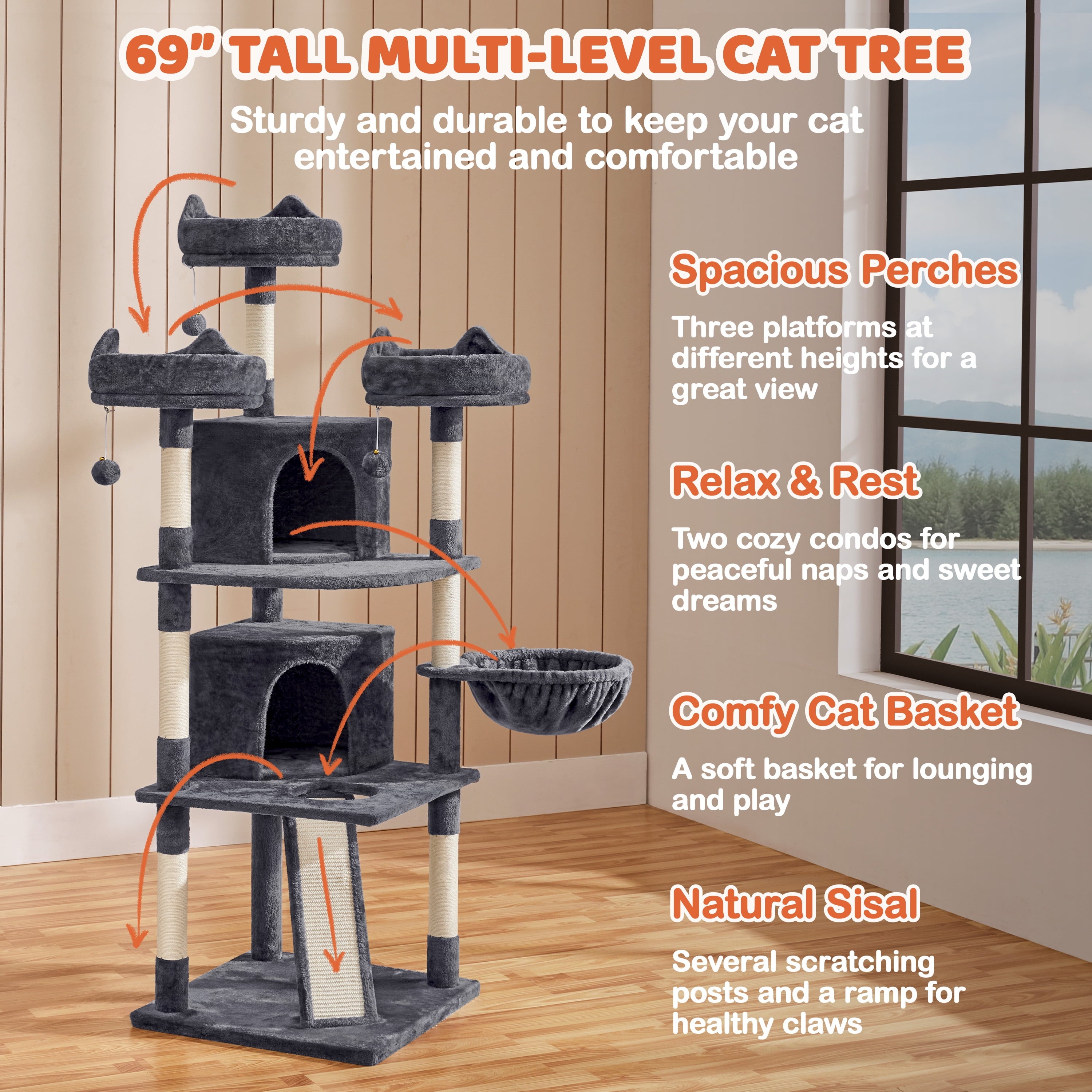 69” TALL MULTI-LEVEL CAT TREE

Sturdy and durable to keep your cat entertained and comfortable

Spacious Perches

Three platforms at different heights for a great view

Relax & Rest

Two cozy condos for peaceful naps and sweet dreams

Comfy Cat Basket

A soft basket for lounging and play

Natural Sisal

Several scratching posts and a ramp for healthy claws